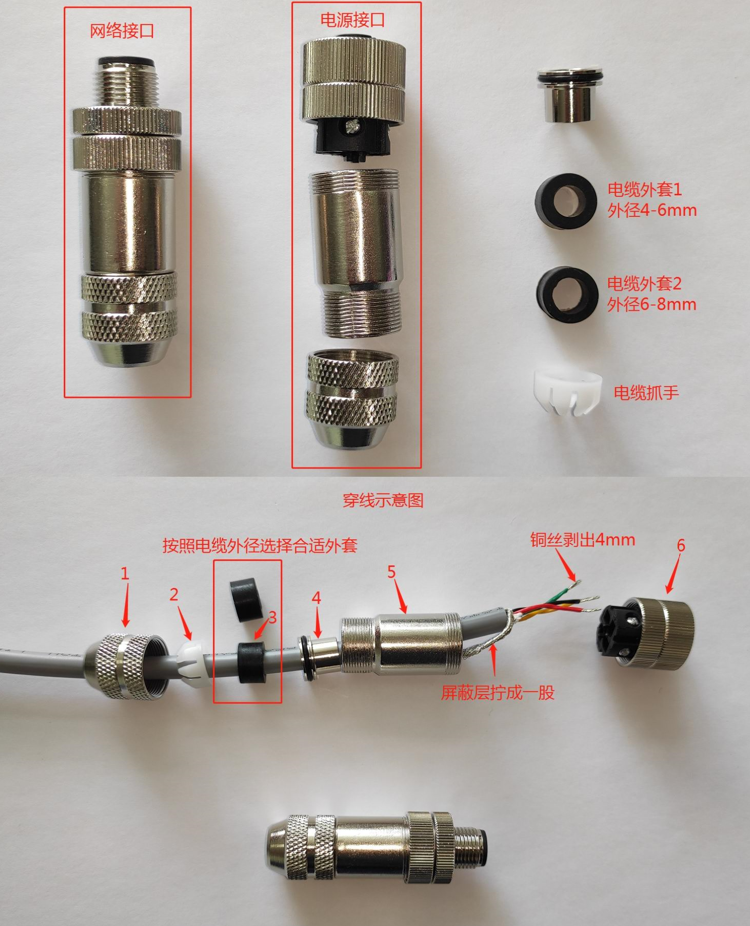 网络接口

电源接口

电缆外套1
外径4-6mm

电缆外套2
外径6-8mm

电缆抓手

穿线示意图

按照电缆外径选择合适外套

铜丝剥出4mm

1

2

3

4

5

6

屏蔽层拧成一股